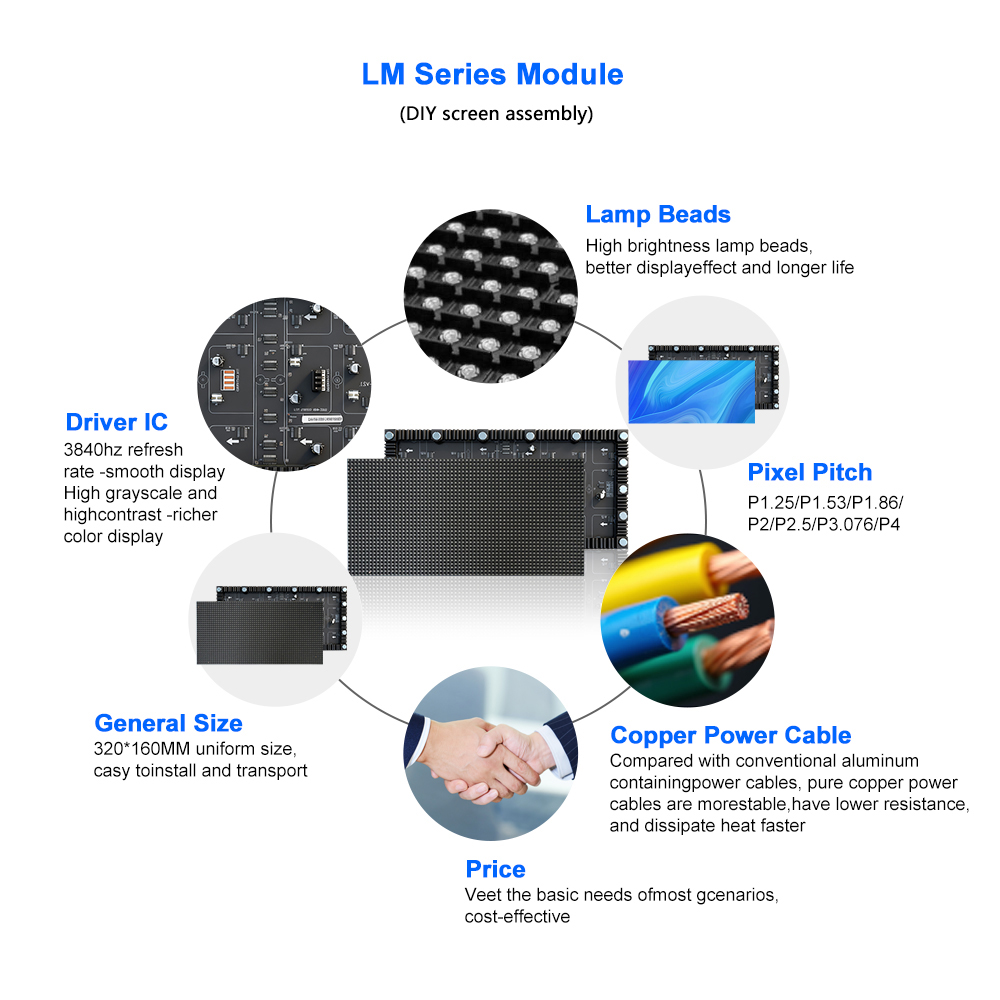 LM Series Module
(DIY screen assembly)

Lamp Beads
High brightness lamp beads, better displayeffect and longer life

Driver IC
3840hz refresh rate -smooth display
High grayscale and highcontrast -richer color display

Pixel Pitch
P1.25/P1.53/P1.86/ P2/P2.5/P3.076/P4

General Size
320*160MM uniform size, casy toinstall and transport

Copper Power Cable
Compared with conventional aluminum containingpower cables, pure copper power cables are morestable,have lower resistance, and dissipate heat faster

Price
Veet the basic needs ofmost gcenarios, cost-effective