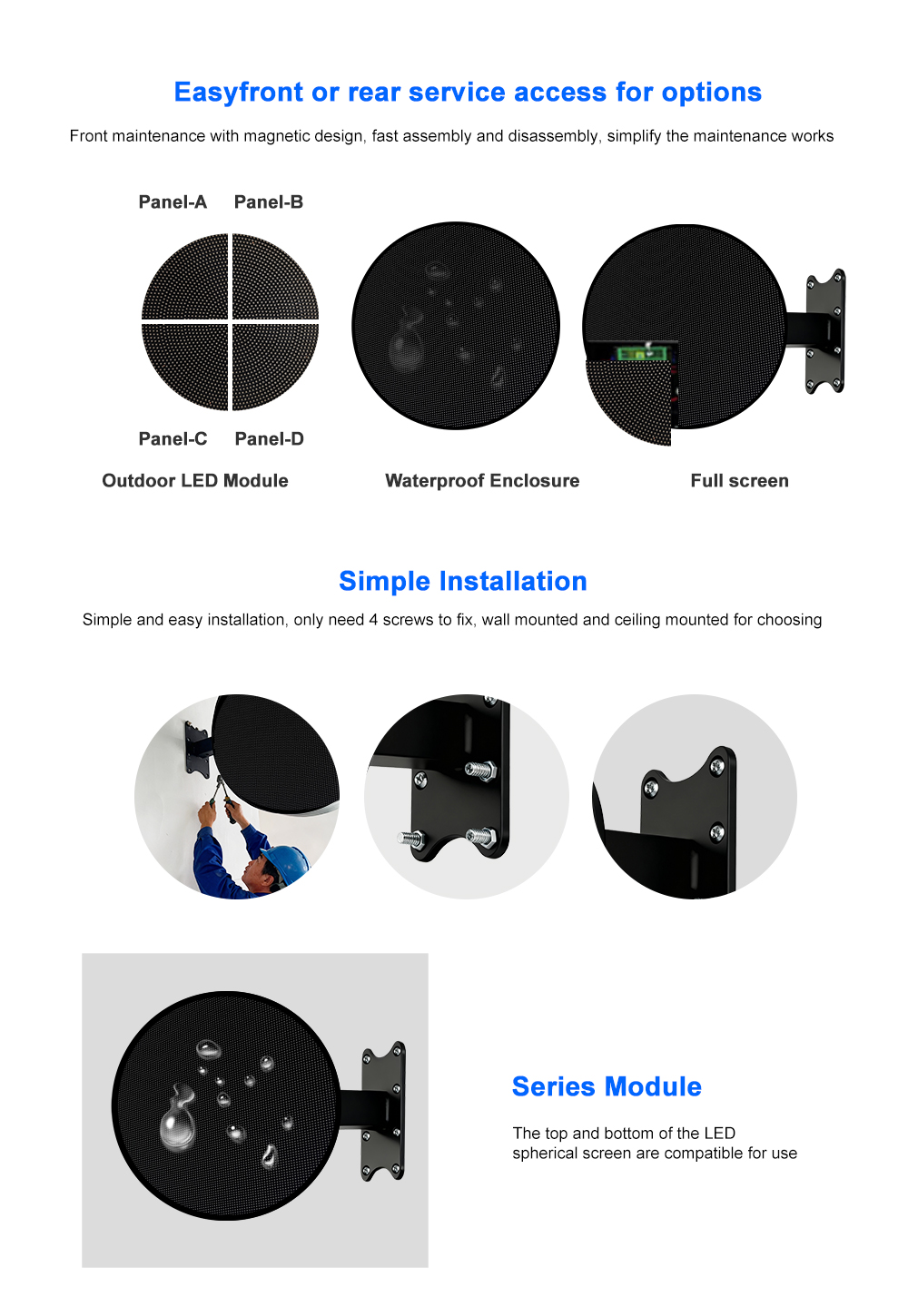 Easyfront or rear service access for options

Front maintenance with magnetic design, fast assembly and disassembly, simplify the maintenance works

Panel-A Panel-B

Panel-C Panel-D

Outdoor LED Module

Waterproof Enclosure

Full screen

Simple Installation

Simple and easy installation, only need 4 screws to fix, wall mounted and ceiling mounted for choosing

Series Module

The top and bottom of the LED spherical screen are compatible for use